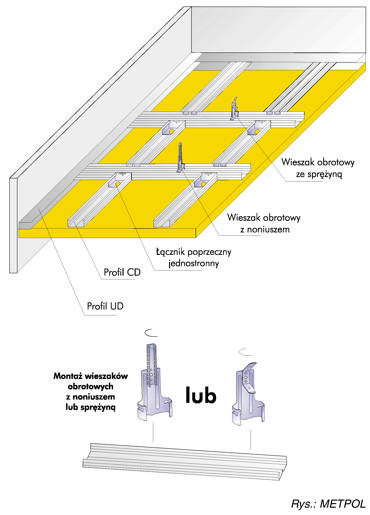 Wieszak obrotowy ze sprężyną

Wieszak obrotowy z noniuszem

Łącznik poprzeczny jednostronny

Profil CD

Profil UD

Montaż wieszaków obrotowych z noniuszem lub sprężyną

lub

Rys.: METPOL